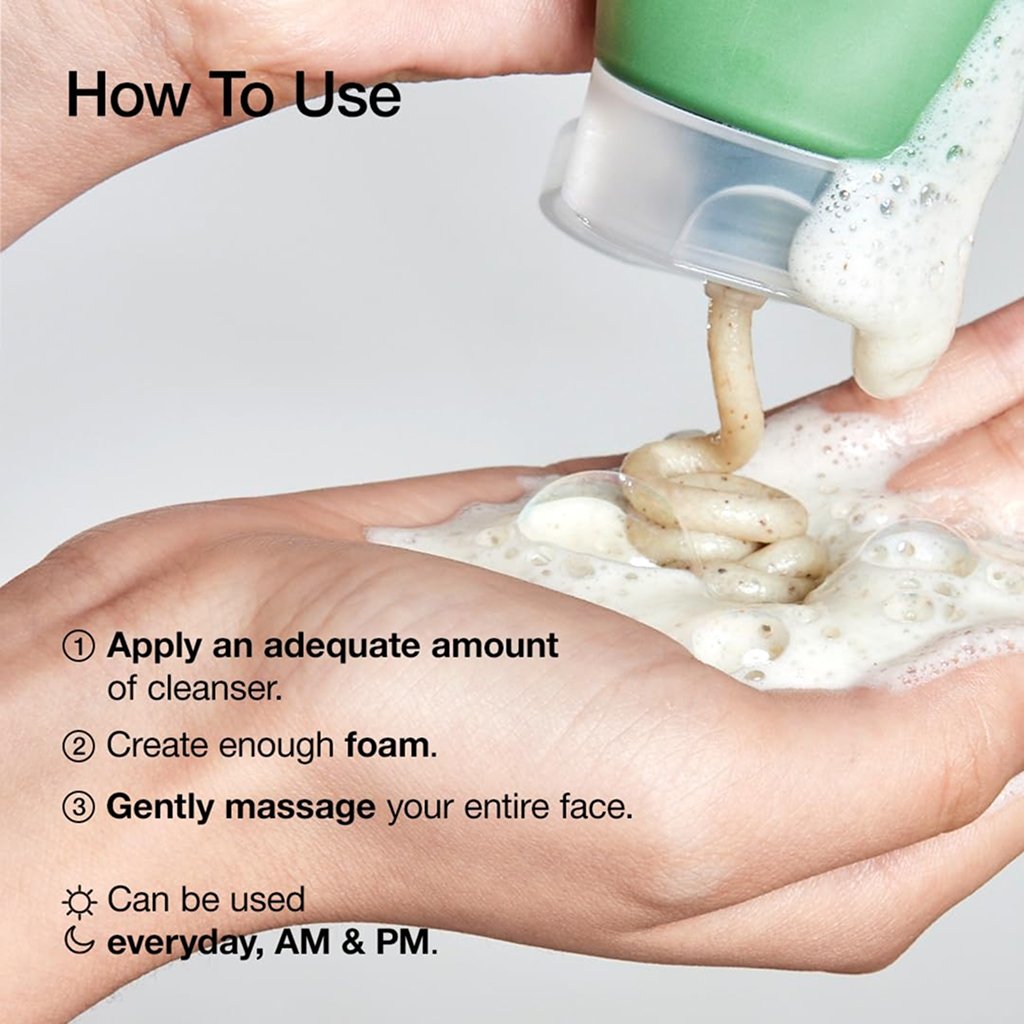 How To Use

① Apply an adequate amount of cleanser.

② Create enough foam.

③ Gently massage your entire face.

Can be used everyday, AM & PM.